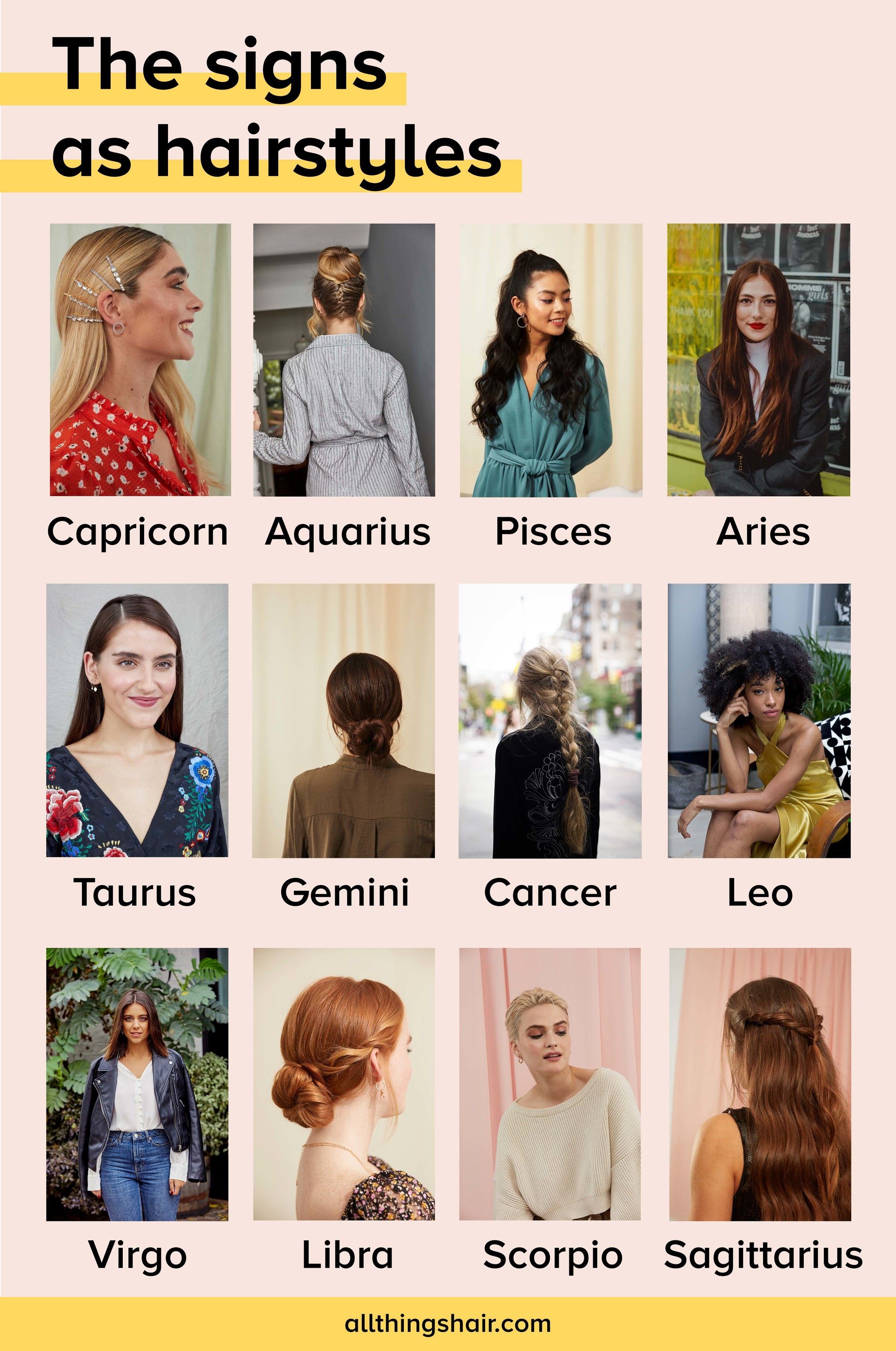 The signs as hairstyles

Capricorn

Aquarius

Pisces

Aries

Taurus

Gemini

Cancer

Leo

Virgo

Libra

Scorpio

Sagittarius

allthingshair.com